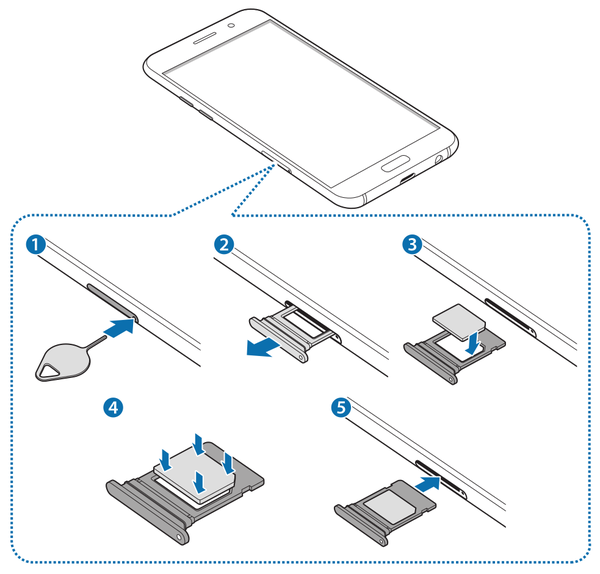 1
2
3
4
5