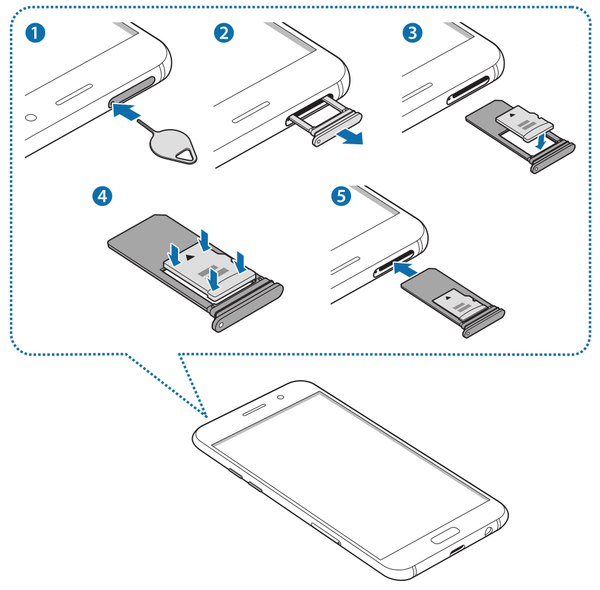 1

2

3

4

5