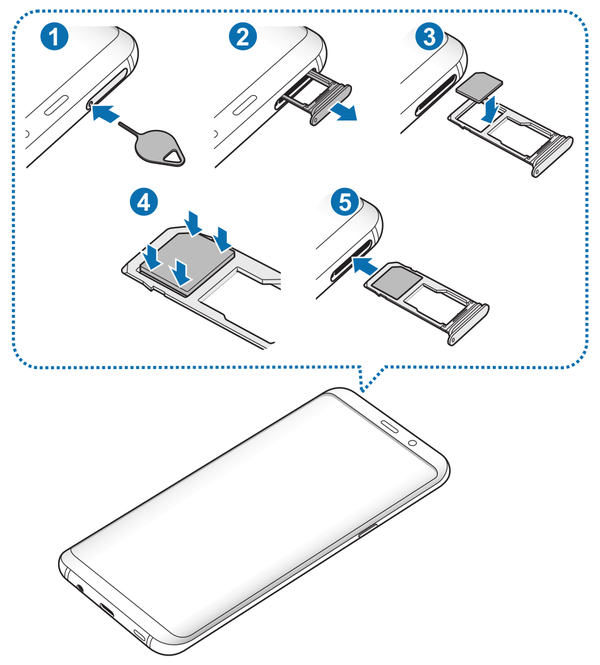 1
2
3
4
5