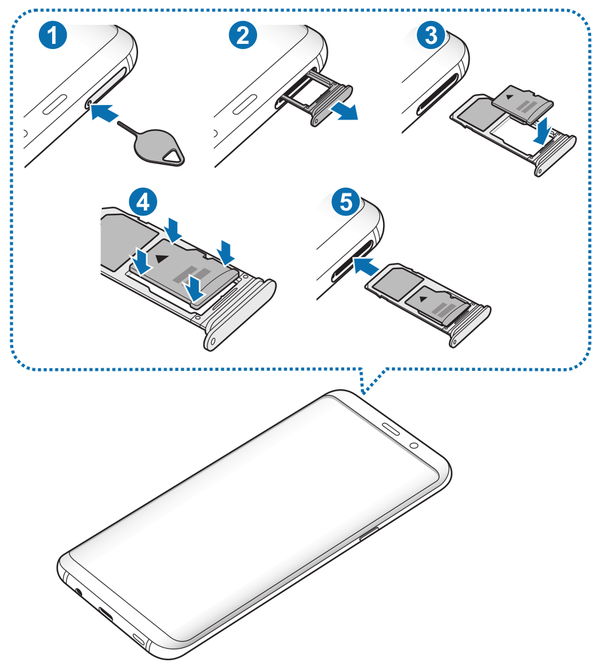 1
2
3
4
5